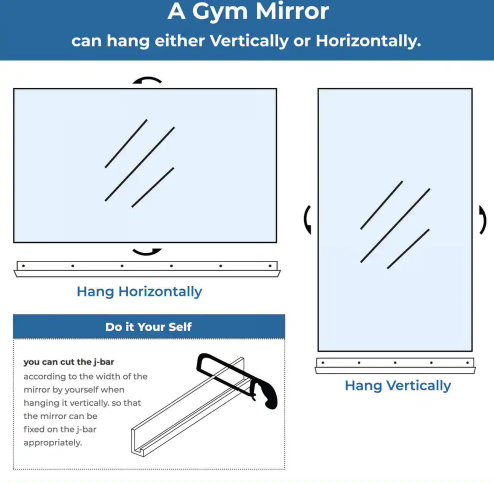 A Gym Mirror
can hang either Vertically or Horizontally.

Hang Horizontally

Do it Your Self

you can cut the j-bar according to the width of the mirror by yourself when hanging it vertically. so that the mirror can be fixed on the j-bar appropriately.

Hang Vertically